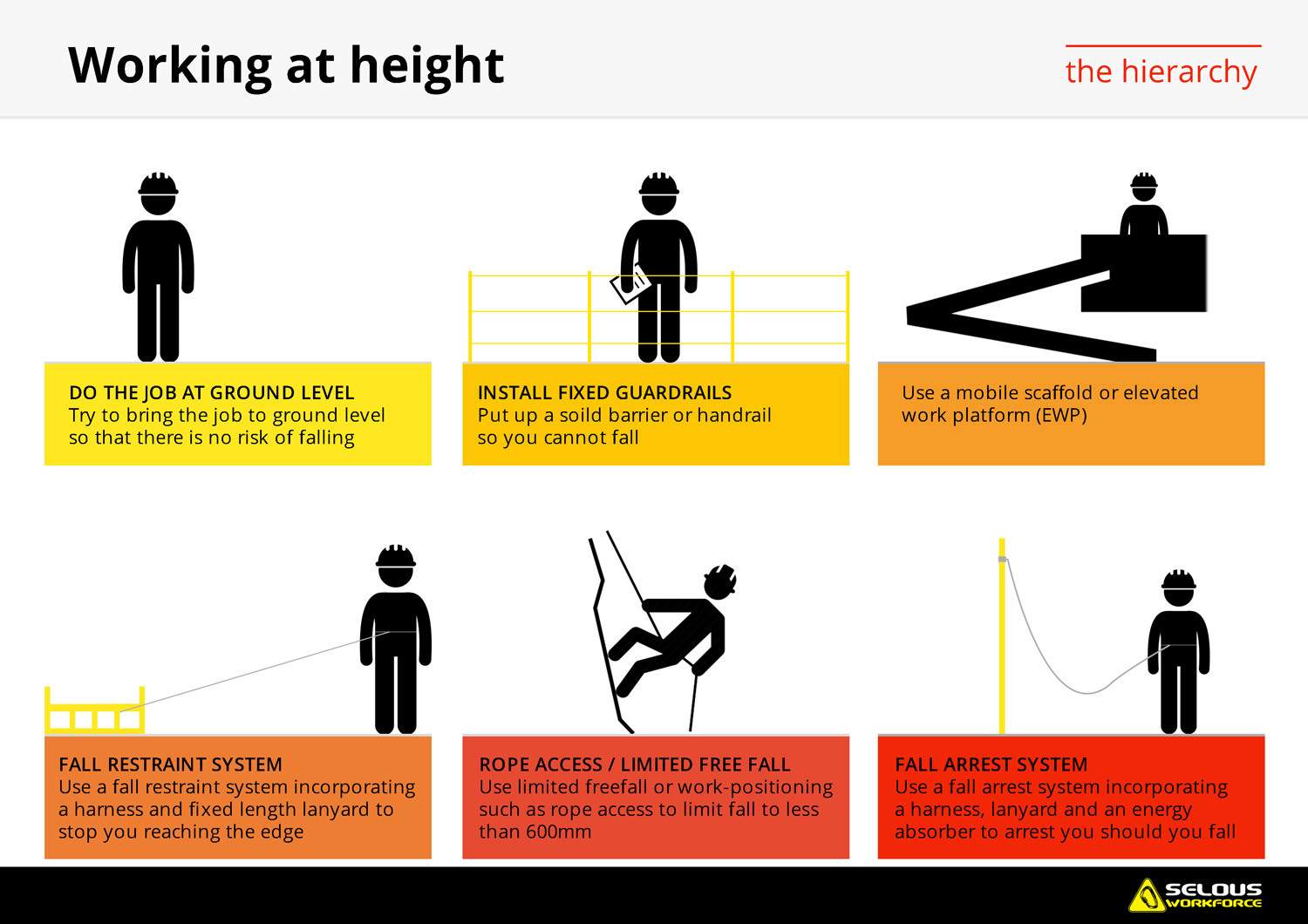 Working at height

the hierarchy

DO THE JOB AT GROUND LEVEL
Try to bring the job to ground level so that there is no risk of falling

INSTALL FIXED GUARDRAILS
Put up a soild barrier or handrail so you cannot fall

Use a mobile scaffold or elevated work platform (EWP)

FALL RESTRAINT SYSTEM
Use a fall restraint system incorporating a harness and fixed length lanyard to stop you reaching the edge

ROPE ACCESS / LIMITED FREE FALL
Use limited freefall or work-positioning such as rope access to limit fall to less than 600mm

FALL ARREST SYSTEM
Use a fall arrest system incorporating a harness, lanyard and an energy absorber to arrest you should you fall

SELOUS WORKFORCE